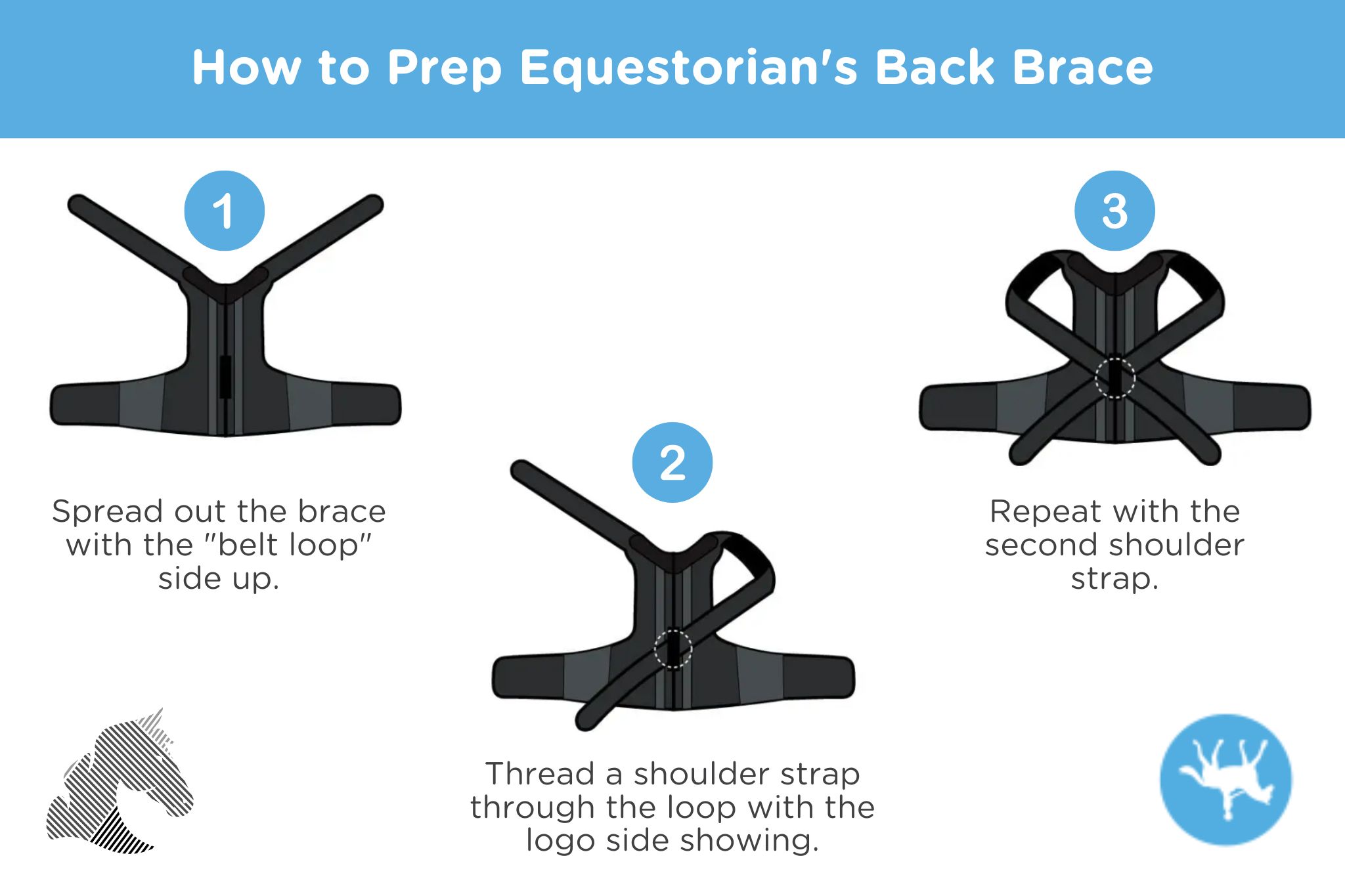 How to Prep Equestorian's Back Brace

1

Spread out the brace with the "belt loop" side up.

2

Thread a shoulder strap through the loop with the logo side showing.

3

Repeat with the second shoulder strap.